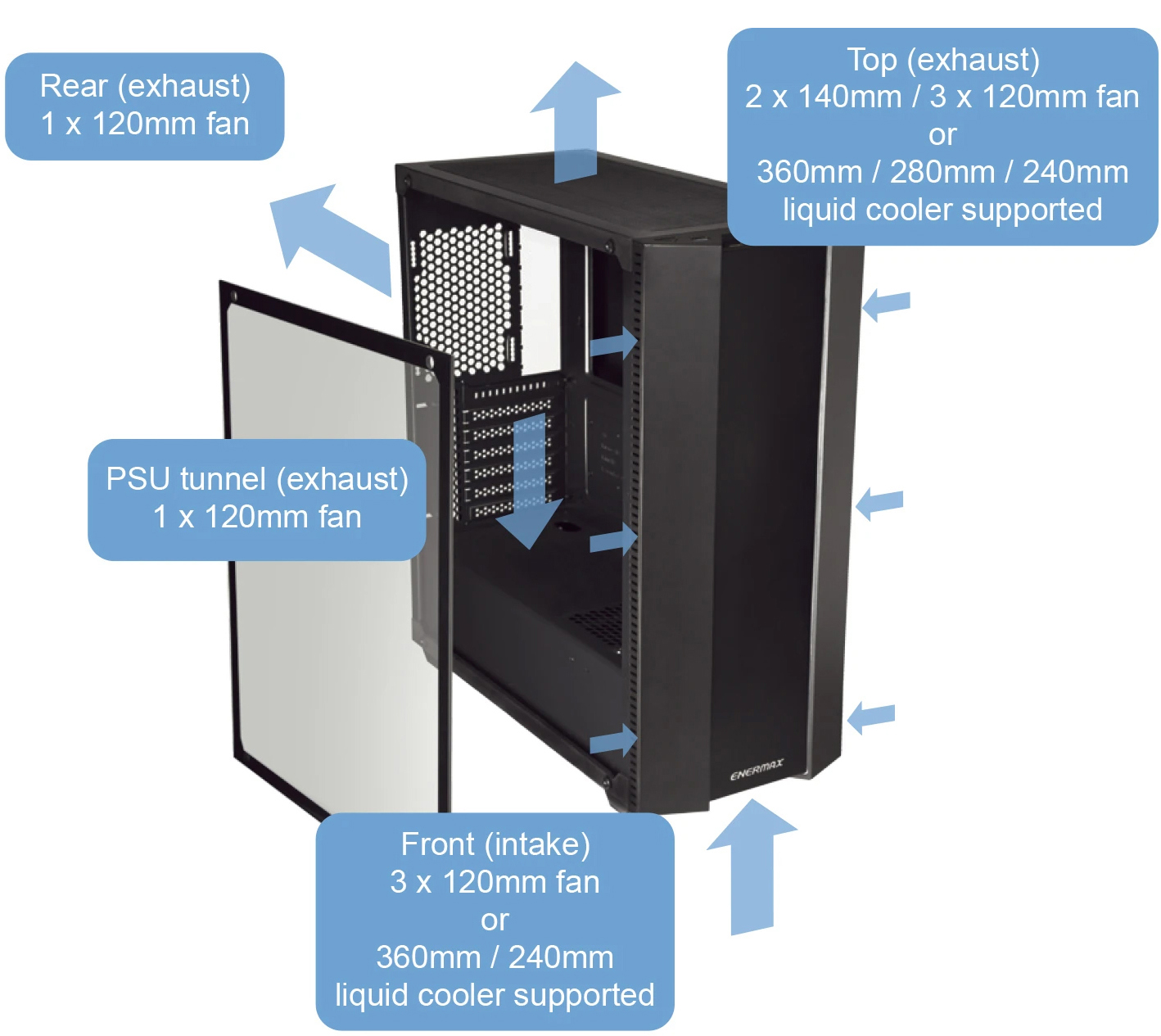 Rear (exhaust)
1 x 120mm fan

Top (exhaust)
2 x 140mm / 3 x 120mm fan
or
360mm / 280mm / 240mm
liquid cooler supported

PSU tunnel (exhaust)
1 x 120mm fan

ENERMAX

Front (intake)
3 x 120mm fan
or
360mm / 240mm
liquid cooler supported